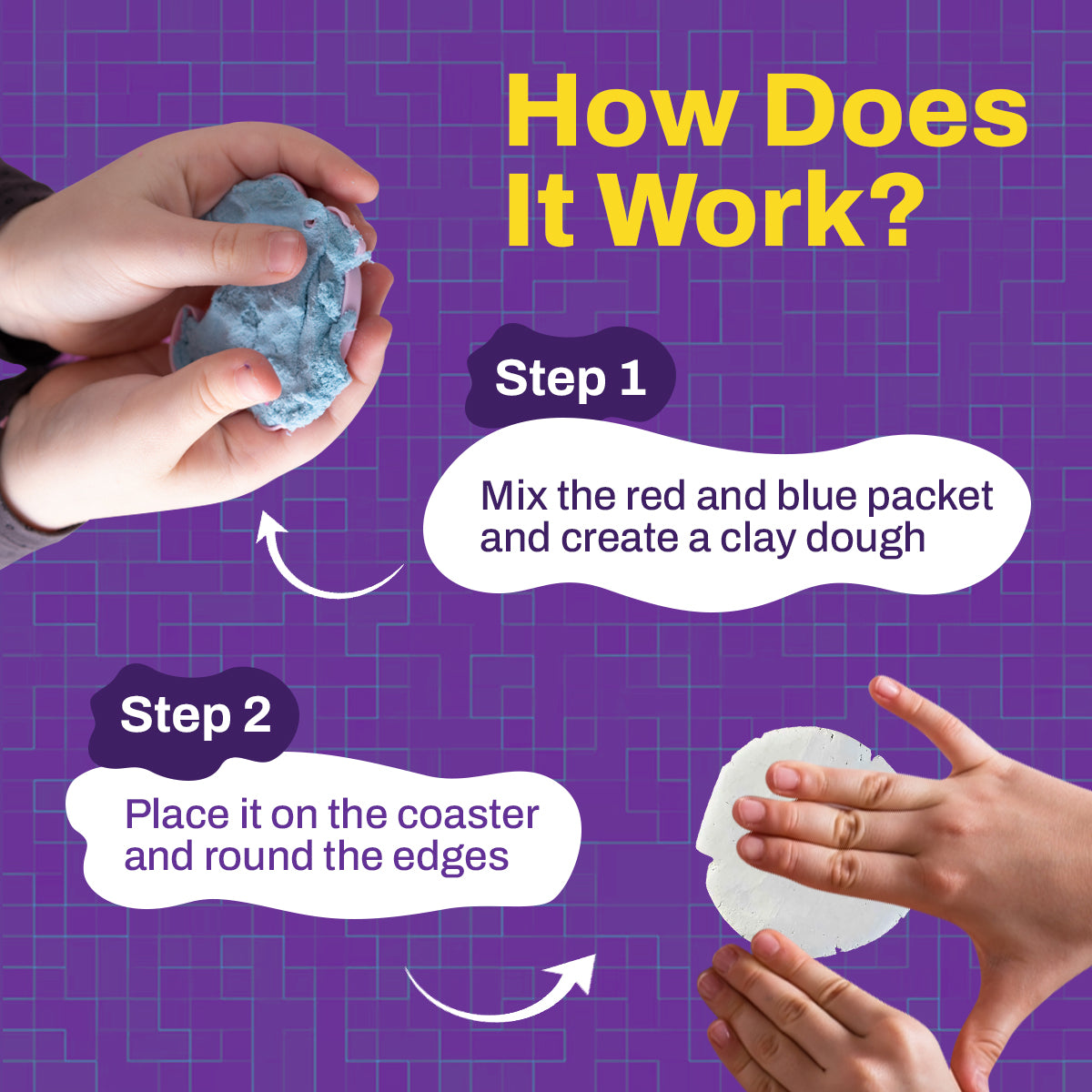 How Does It Work?

Step 1

Mix the red and blue packet and create a clay dough

Step 2

Place it on the coaster and round the edges